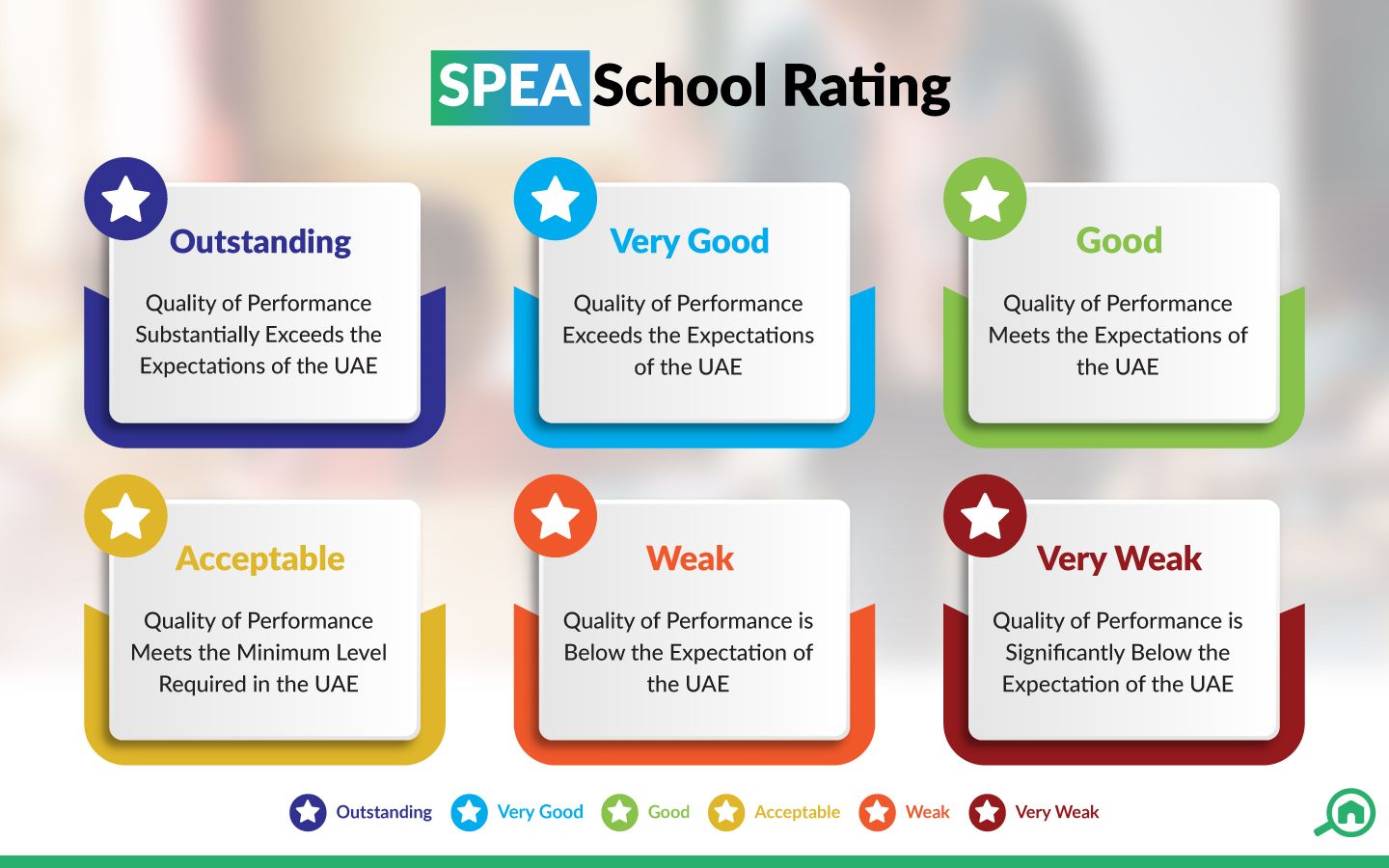 SPEA School Rating

Outstanding

Quality of Performance Substantially Exceeds the Expectations of the UAE

Very Good

Quality of Performance Exceeds the Expectations of the UAE

Good

Quality of Performance Meets the Expectations of the UAE

Acceptable

Quality of Performance Meets the Minimum Level Required in the UAE

Weak

Quality of Performance is Below the Expectation of the UAE

Very Weak

Quality of Performance is Significantly Below the Expectation of the UAE

Outstanding Very Good Good Acceptable Weak Very Weak