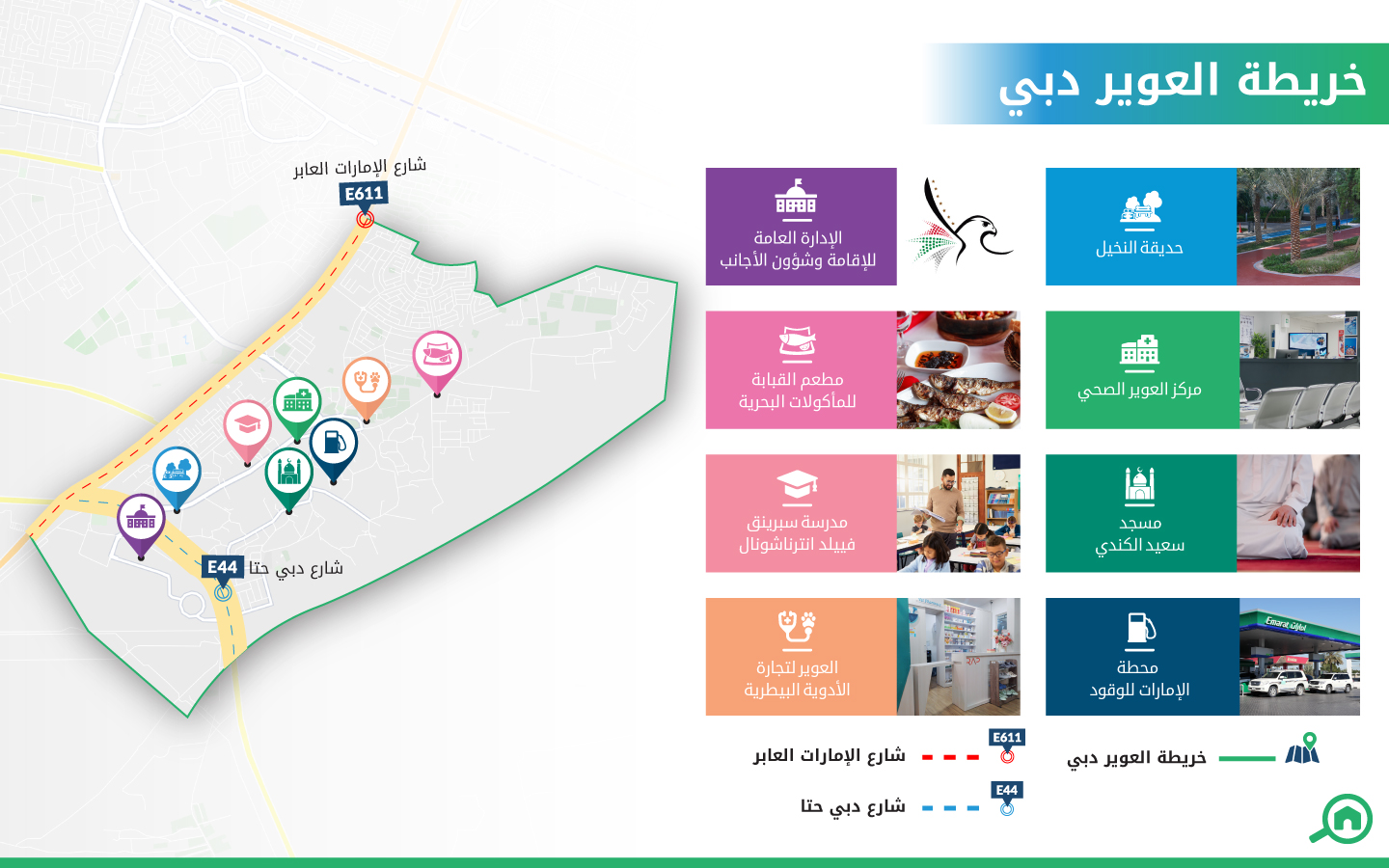 خريطة العوير دبي

شارع الإمارات العابر
E611

E44 شارع دبي حتا

حديقة النخيل

الإدارة العامة للإقامة وشؤون الأجانب

مركز العوير الصحي

مطعم القبابة للمأكولات البحرية

مسجد سعيد الكندي

مدرسة سبرينق فييلد انترناشونال

محطة الإمارات للوقود

Emarat

العوير لتجارة الأدوية البيطرية

خريطة العوير دبي

E611
شارع الإمارات العابر

E44
شارع دبي حتا